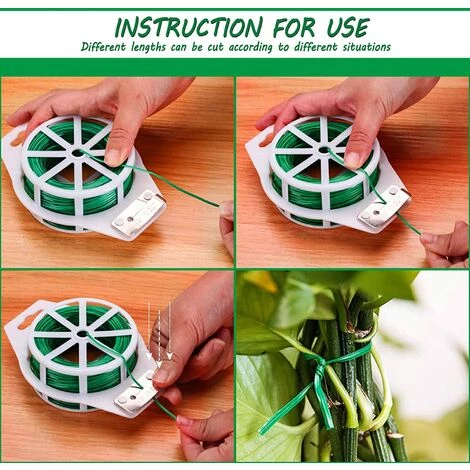 INSTRUCTION FOR USE

Different lengths can be cut according to different situations