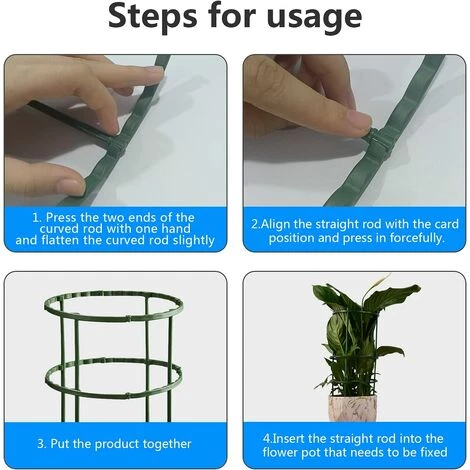 Steps for usage

1. Press the two ends of the curved rod with one hand and flatten the curved rod slightly

2.Align the straight rod with the card position and press in forcefully.

3. Put the product together

4.Insert the straight rod into the flower pot that needs to be fixed