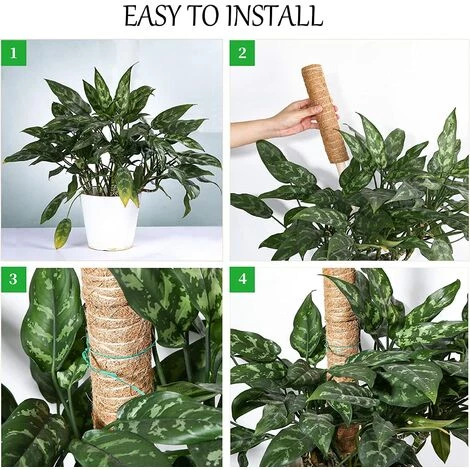 EASY TO INSTALL

1

2

3

4