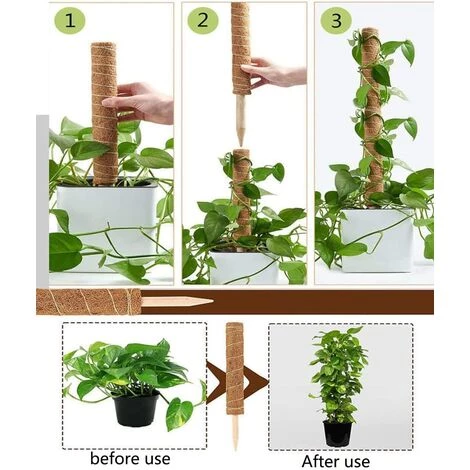 1

2

3

before use

After use