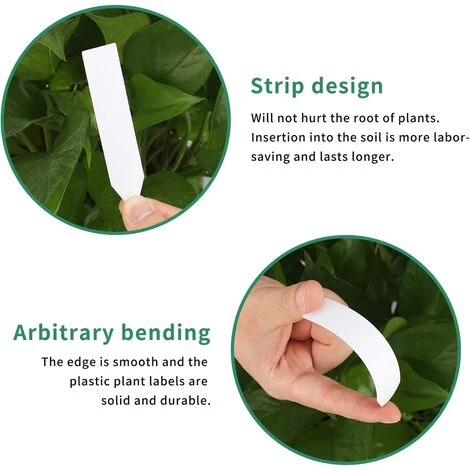 Strip design

Will not hurt the root of plants. Insertion into the soil is more labor-saving and lasts longer.

Arbitrary bending

The edge is smooth and the plastic plant labels are solid and durable.