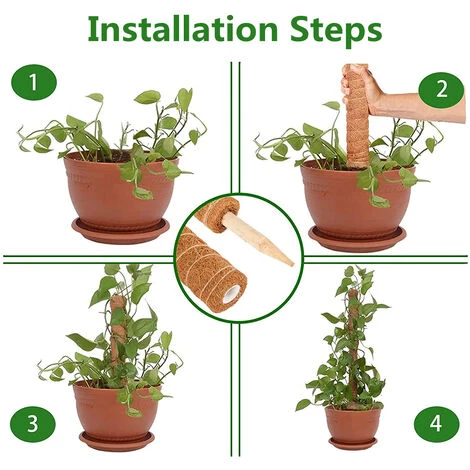 Installation Steps

1

2

3

4