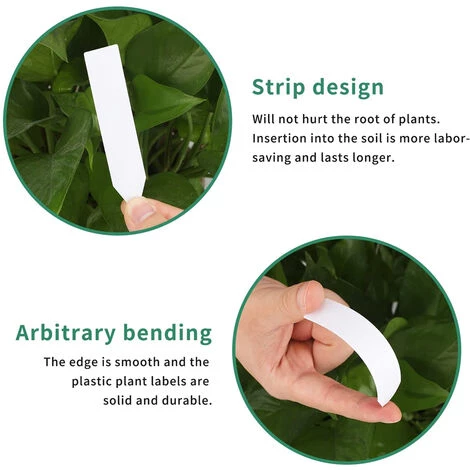 Strip design

Will not hurt the root of plants. Insertion into the soil is more labor-saving and lasts longer.

Arbitrary bending

The edge is smooth and the plastic plant labels are solid and durable.