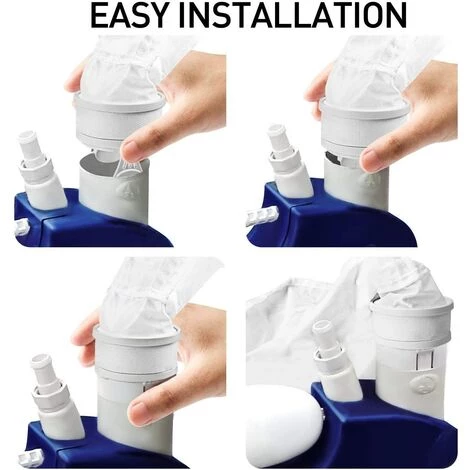 EASY INSTALLATION