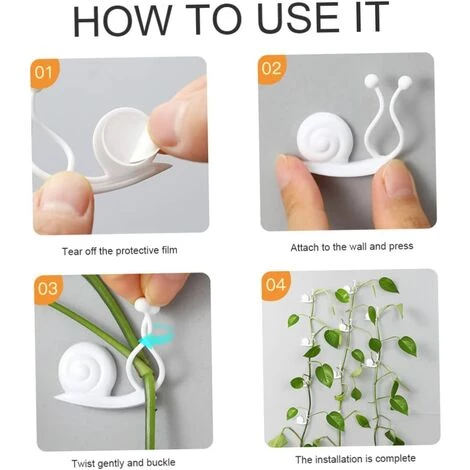 HOW TO USE IT

01

Tear off the protective film

02

Attach to the wall and press

03

Twist gently and buckle

04

The installation is complete