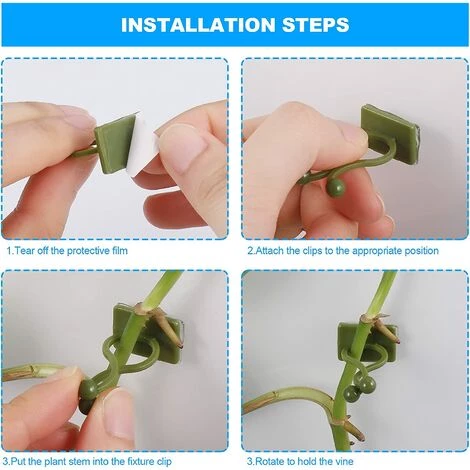 INSTALLATION STEPS

1.Tear off the protective film

2.Attach the clips to the appropriate position

3.Put the plant stem into the fixture clip

3.Rotate to hold the vine