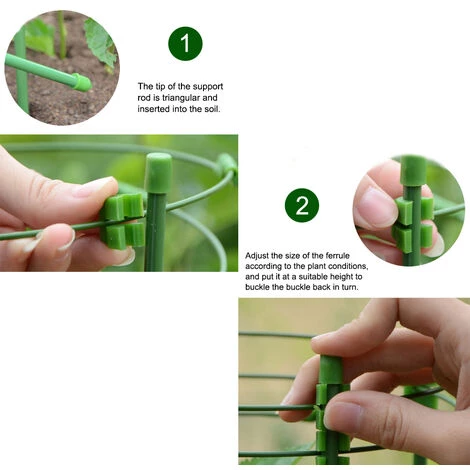 1

The tip of the support rod is triangular and inserted into the soil.

2

Adjust the size of the ferrule according to the plant conditions, and put it at a suitable height to buckle the buckle back in turn.