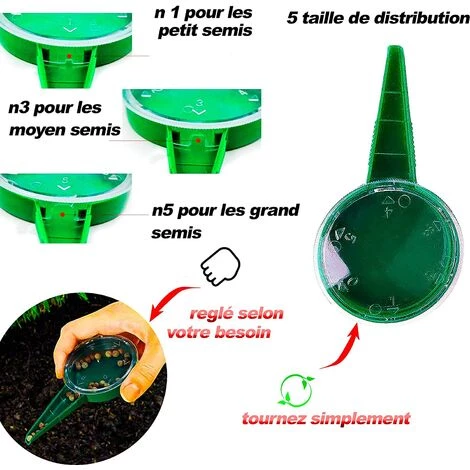 n 1 pour les petit semis

5 taille de distribution

n3 pour les moyen semis

n5 pour les grand semis

reglé selon votre besoin

tournez simplement