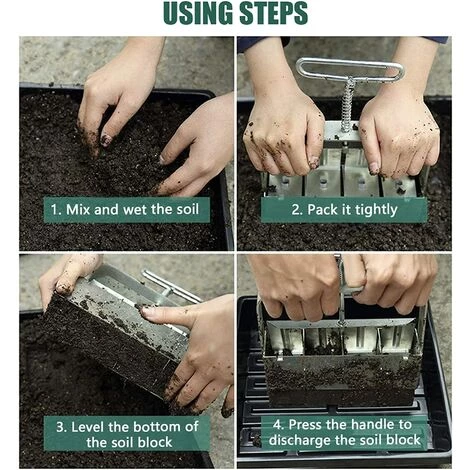 USING STEPS

1. Mix and wet the soil

2. Pack it tightly

3. Level the bottom of the soil block

4. Press the handle to discharge the soil block