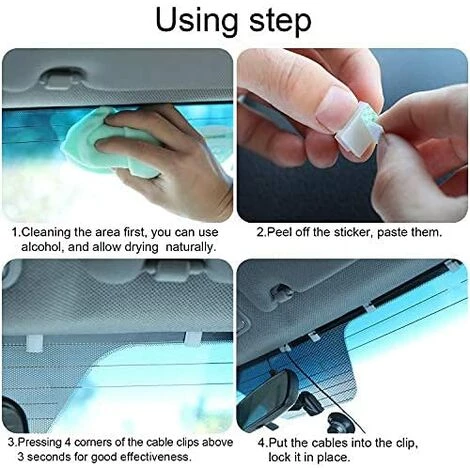 Using step

1.Cleaning the area first, you can use alcohol, and allow drying naturally.

2.Peel off the sticker, paste them.

3.Pressing 4 corners of the cable clips above 3 seconds for good effectiveness.

4.Put the cables into the clip, lock it in place.