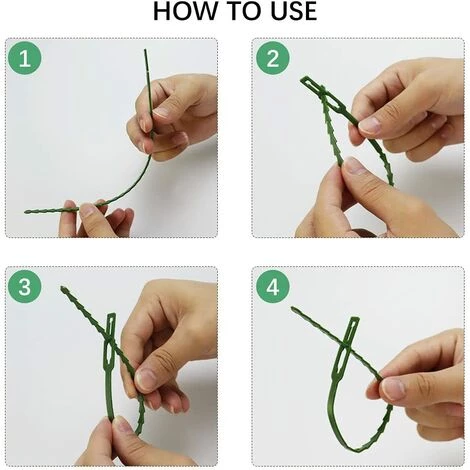 HOW TO USE

1

2

3

4